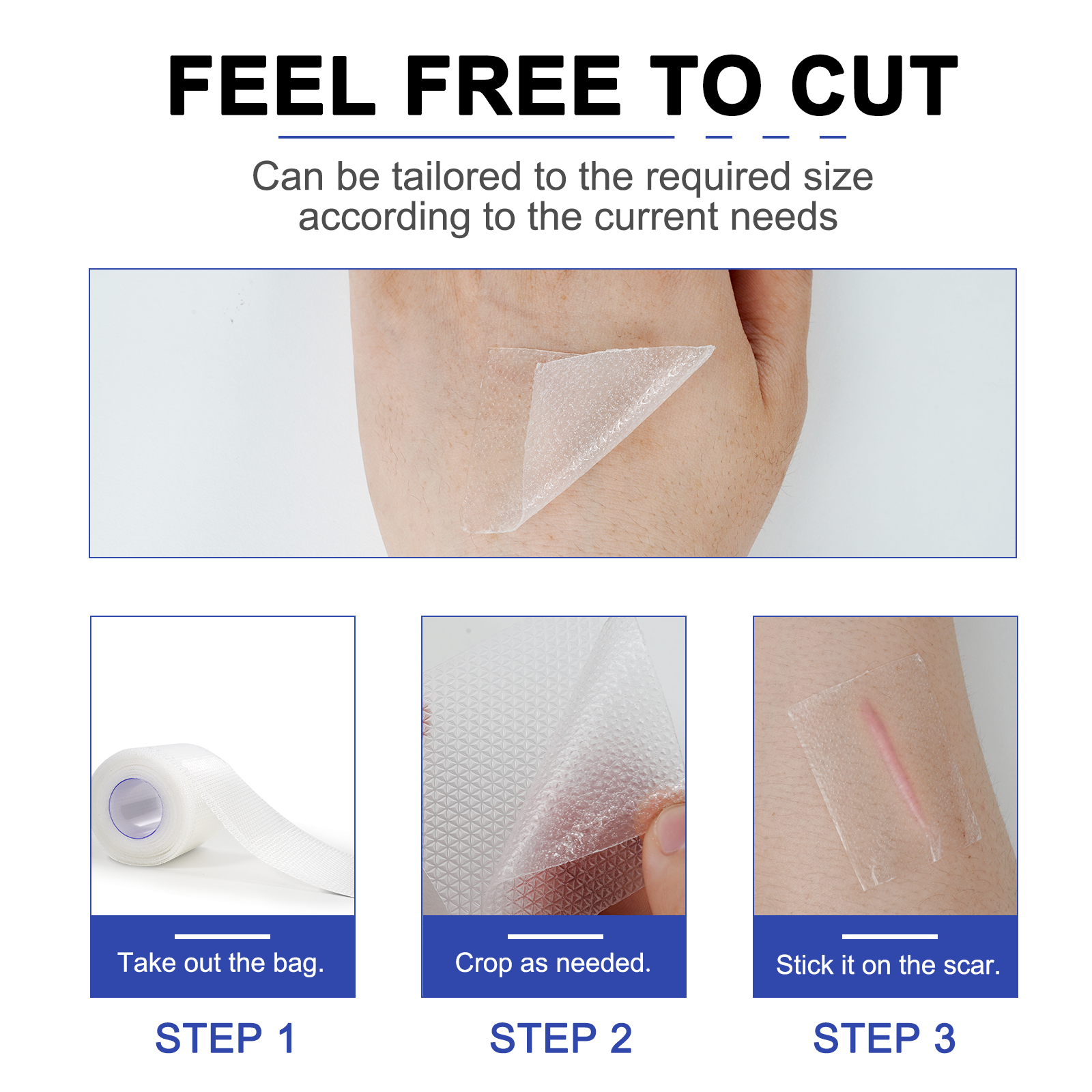 FEEL FREE TO CUT

Can be tailored to the required size according to the current needs

Take out the bag.

STEP 1

Crop as needed.

STEP 2

Stick it on the scar.

STEP 3